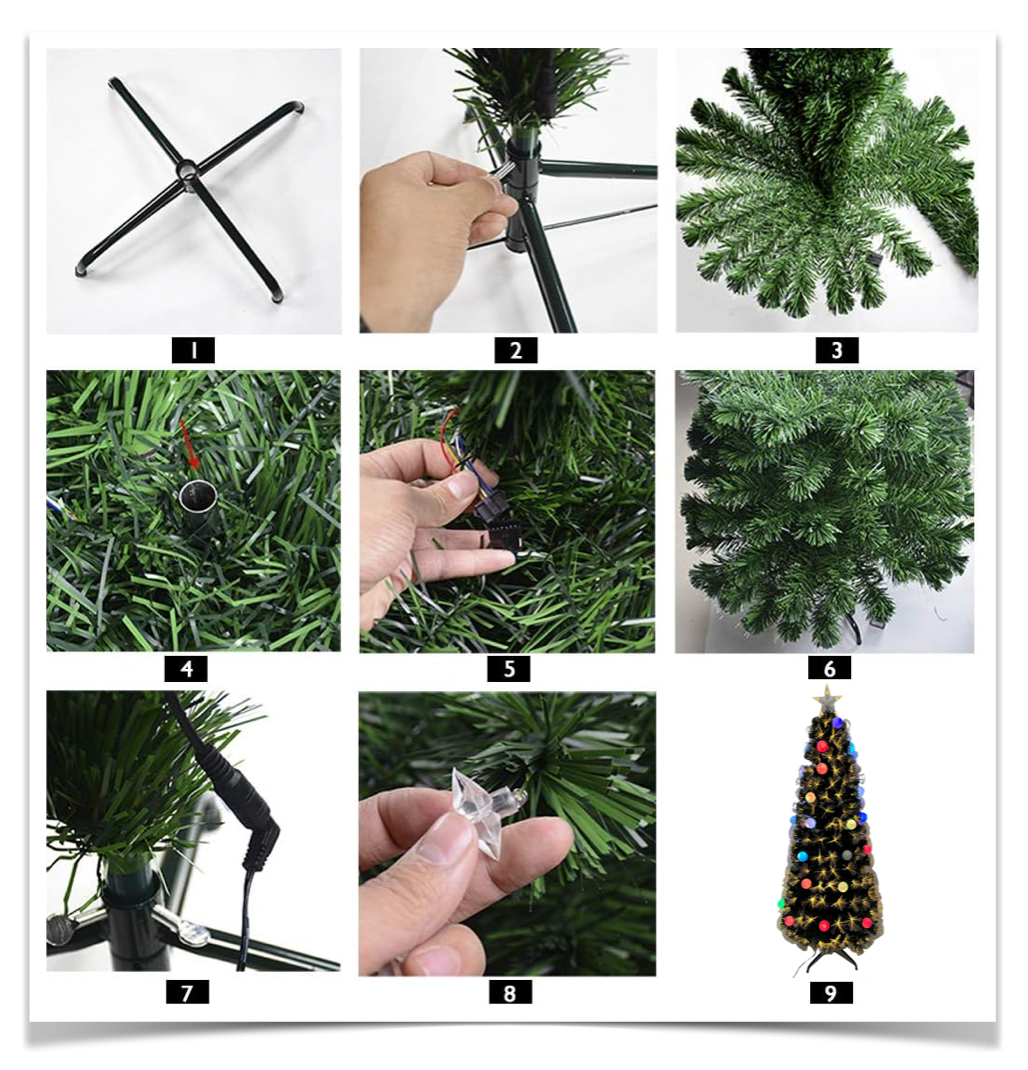 1

2

3

4

5

6

7

8

9