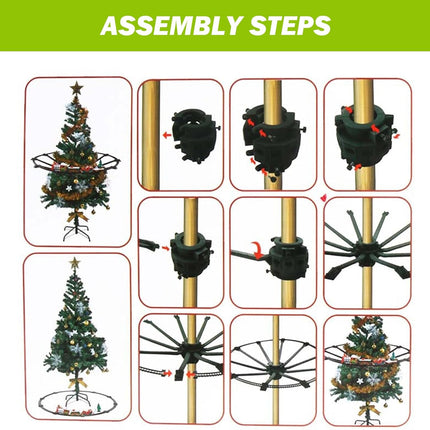 ASSEMBLY STEPS